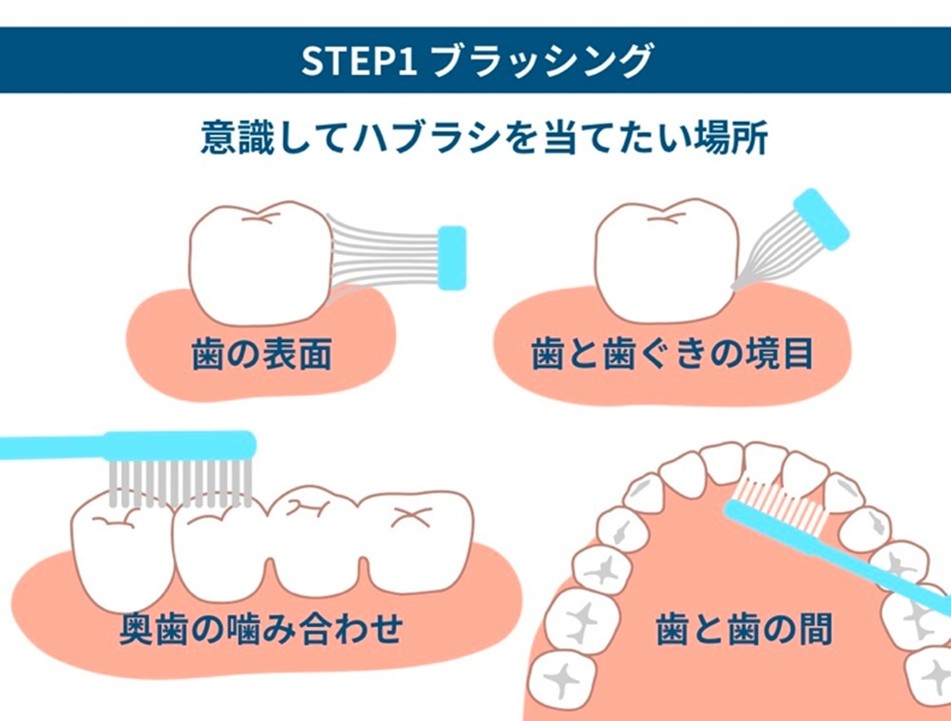 STEP1 ブラッシング

意識してハブラシを当てたい場所

歯の表面

歯と歯ぐきの境目

奥歯の噛み合わせ

歯と歯の間